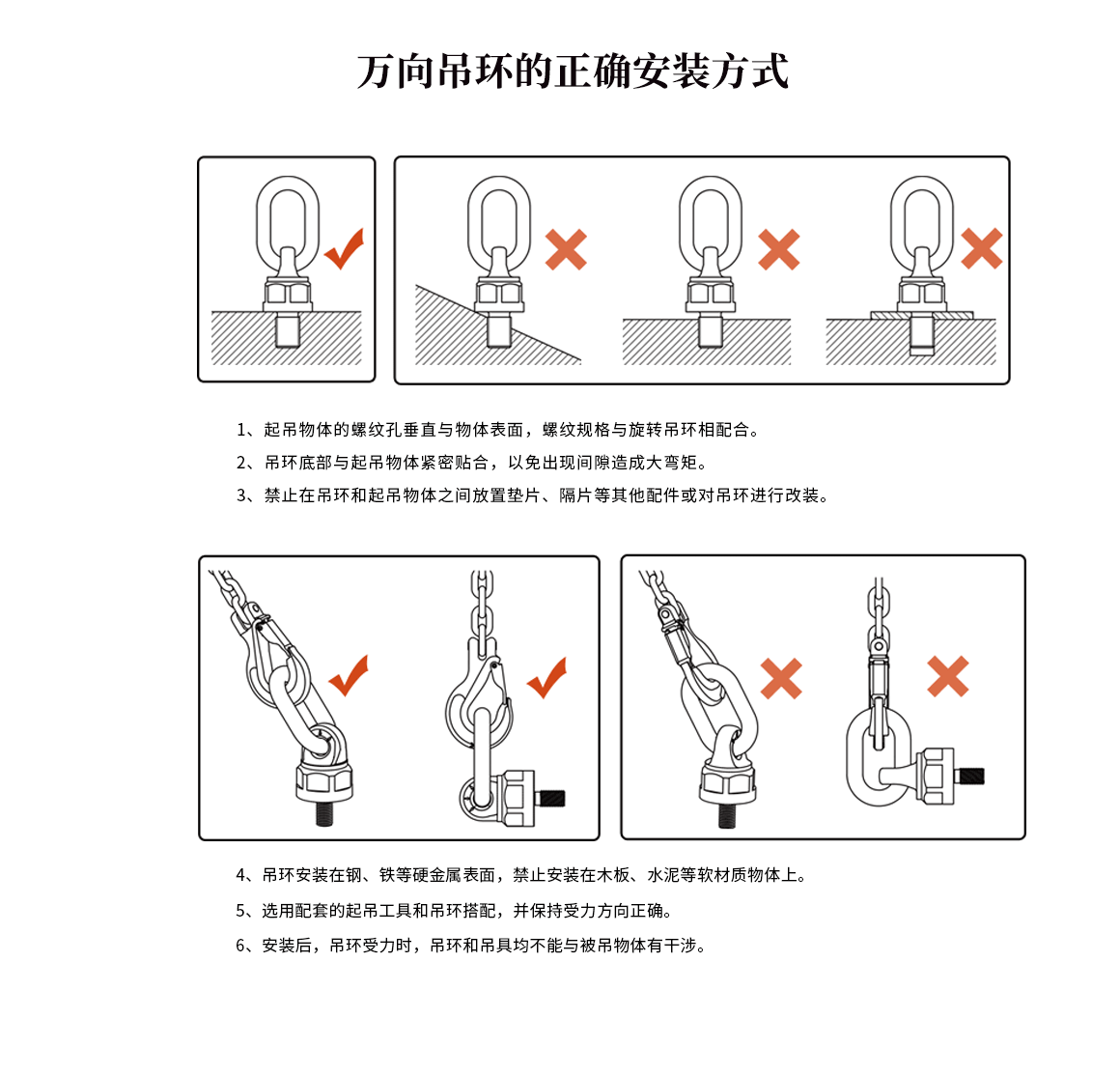 万向吊环的正确安装方式

1、起吊物体的螺纹孔垂直与物体表面，螺纹规格与旋转吊环相配合。

2、吊环底部与起吊物体紧密贴合，以免出现间隙造成大弯矩。

3、禁止在吊环和起吊物体之间放置垫片、隔片等其他配件或对吊环进行改装。

4、吊环安装在钢、铁等硬金属表面，禁止安装在木板、水泥等软材质物体上。

5、选用配套的起吊工具和吊环搭配，并保持受力方向正确。

6、安装后，吊环受力时，吊环和吊具均不能与被吊物体有干涉。